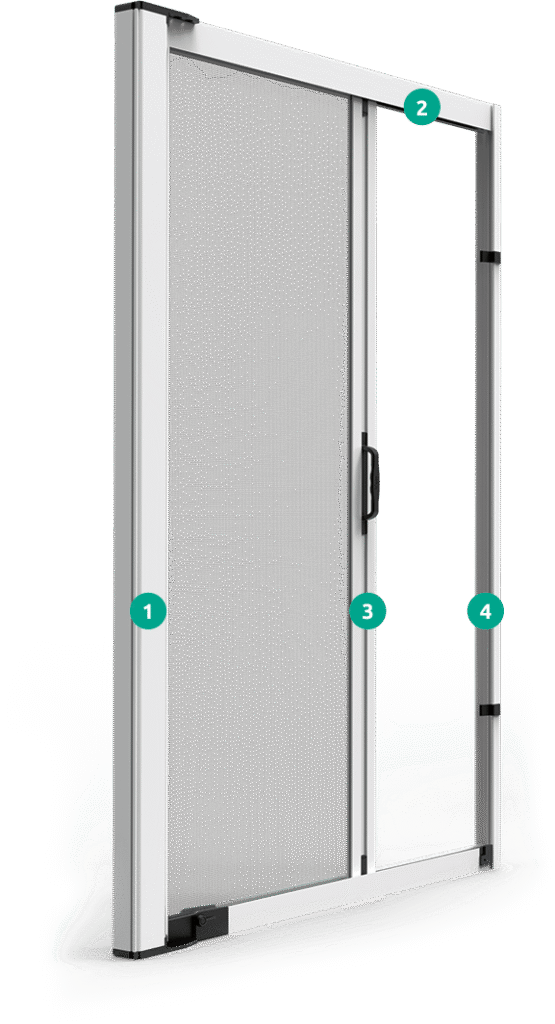 2
1
3
4